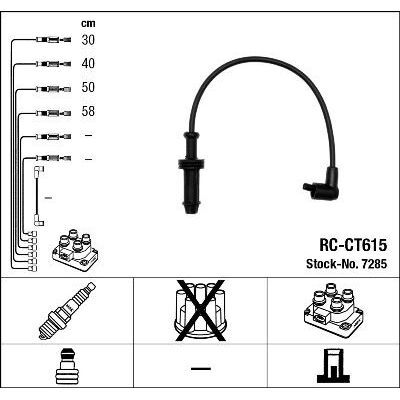 cm
30
40
50
58
–
–
–

RC-CT615
Stock-No. 7285

—