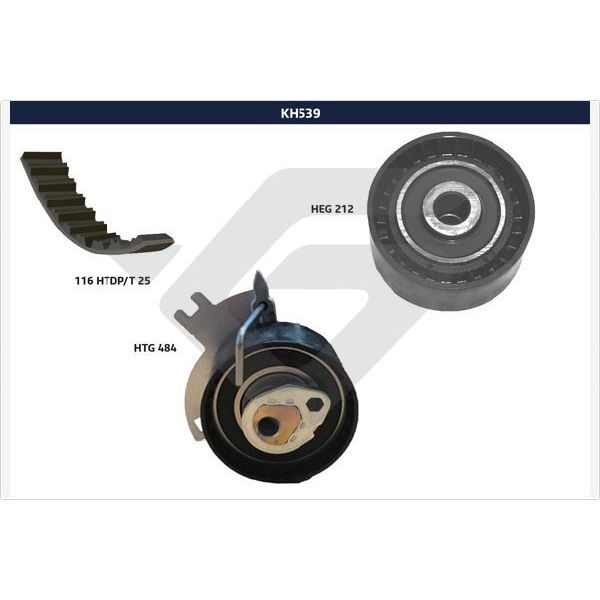 KH539

HEG 212

116 HTDP/T 25

HTG 484